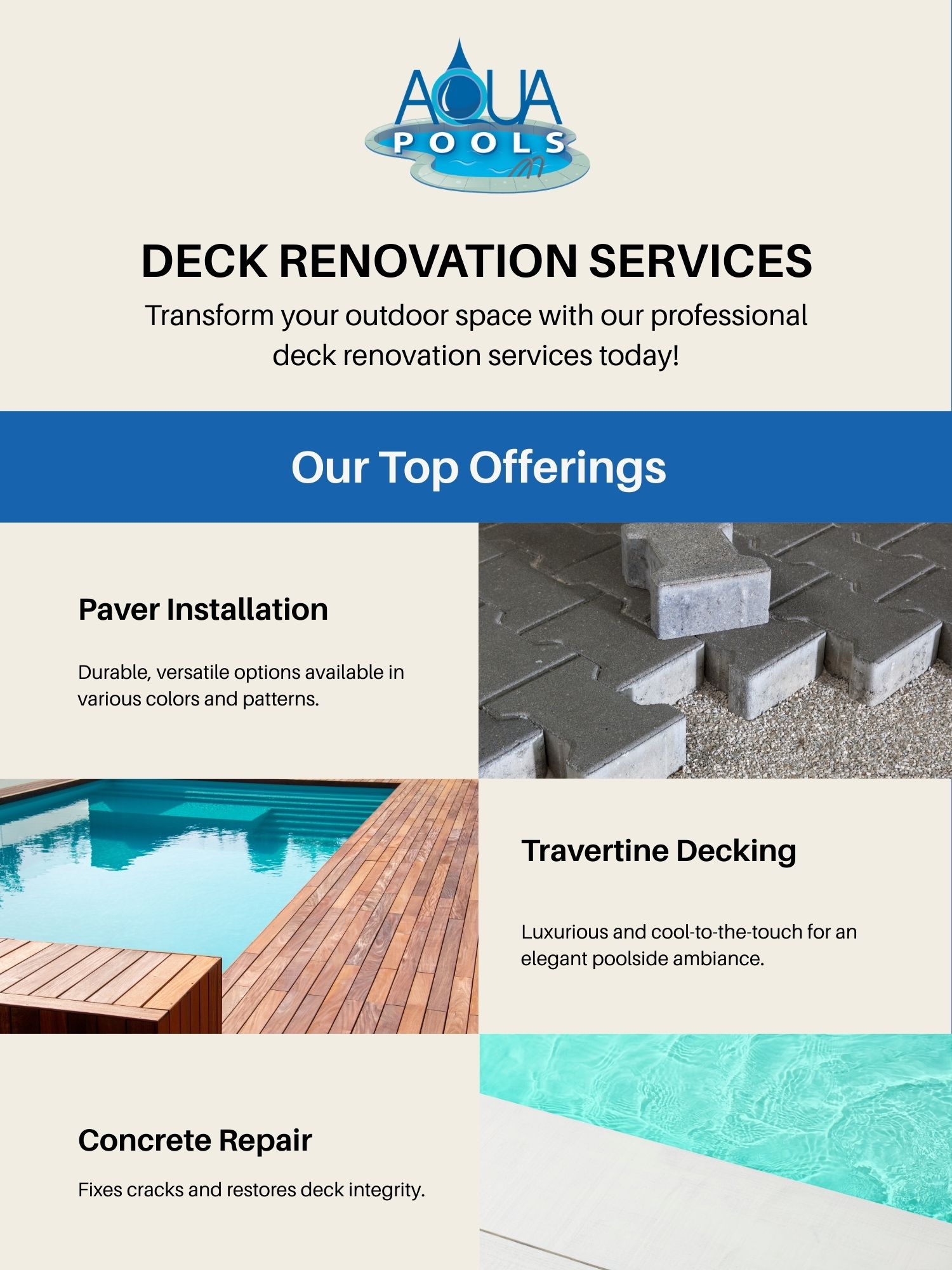 AQUA
POOLS

DECK RENOVATION SERVICES

Transform your outdoor space with our professional deck renovation services today!

Our Top Offerings

Paver Installation

Durable, versatile options available in various colors and patterns.

Travertine Decking

Luxurious and cool-to-the-touch for an elegant poolside ambiance.

Concrete Repair

Fixes cracks and restores deck integrity.